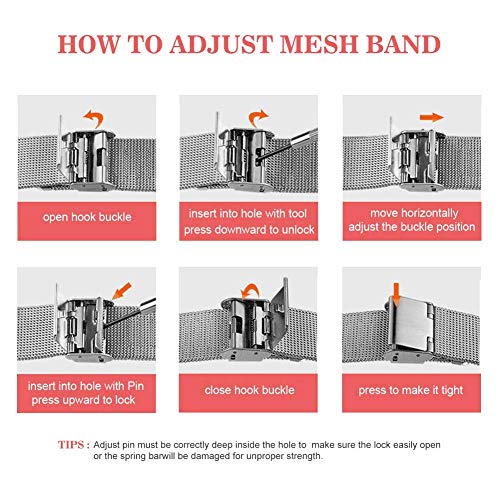 HOW TO ADJUST MESH BAND

open hook buckle

insert into hole with tool press downward to unlock

move horizontally adjust the buckle position

insert into hole with Pin press upward to lock

close hook buckle

press to make it tight

TIPS : Adjust pin must be correctly deep inside the hole to make sure the lock easily open or the spring barwill be damaged for unproper strength.